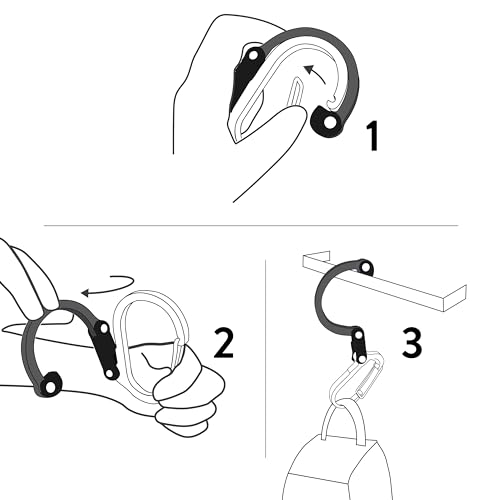 1

2

3