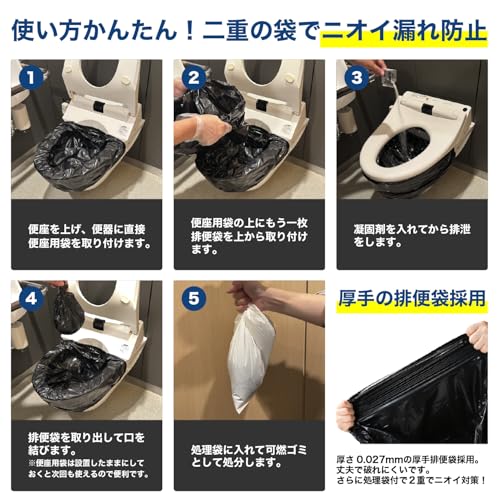 使い方かんたん！二重の袋でニオイ漏れ防止

1

便座を上げ、便器に直接便座用袋を取り付けます。

2

便座用袋の上にもう一枚排便袋を上から取り付けます。

3

凝固剤を入れてから排泄をします。

4

排便袋を取り出して口を結びます。
※便座用袋は設置したままにしておくと次回も使えるので便利です。

5

処理袋に入れて可燃ゴミとして処分します。

厚手の排便袋採用

厚さ 0.027mmの厚手排便袋採用。丈夫で破れにくいです。さらに処理袋付で２重でニオイ対策！