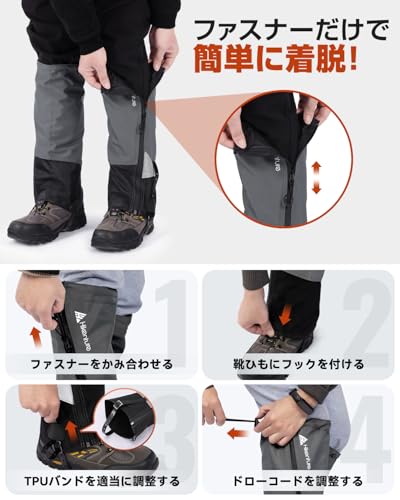 ファスナーだけで
簡単に着脱!

1
Hikenture
ファスナーをかみ合わせる

2
靴ひもにフックを付ける

3
TPUバンドを適当に調整する

4
Hikenture
ドローコードを調整する